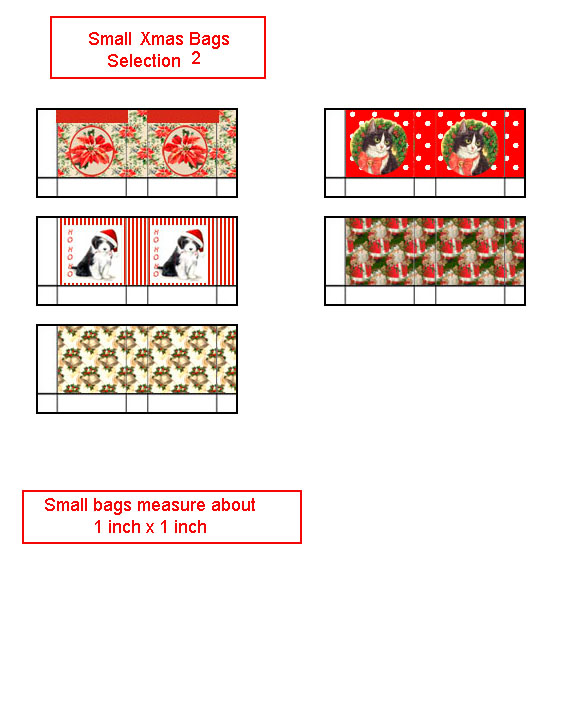 Small Xmas Bags
Selection 2

HO HO HO

HO HO HO

Small bags measure about
1 inch x 1 inch